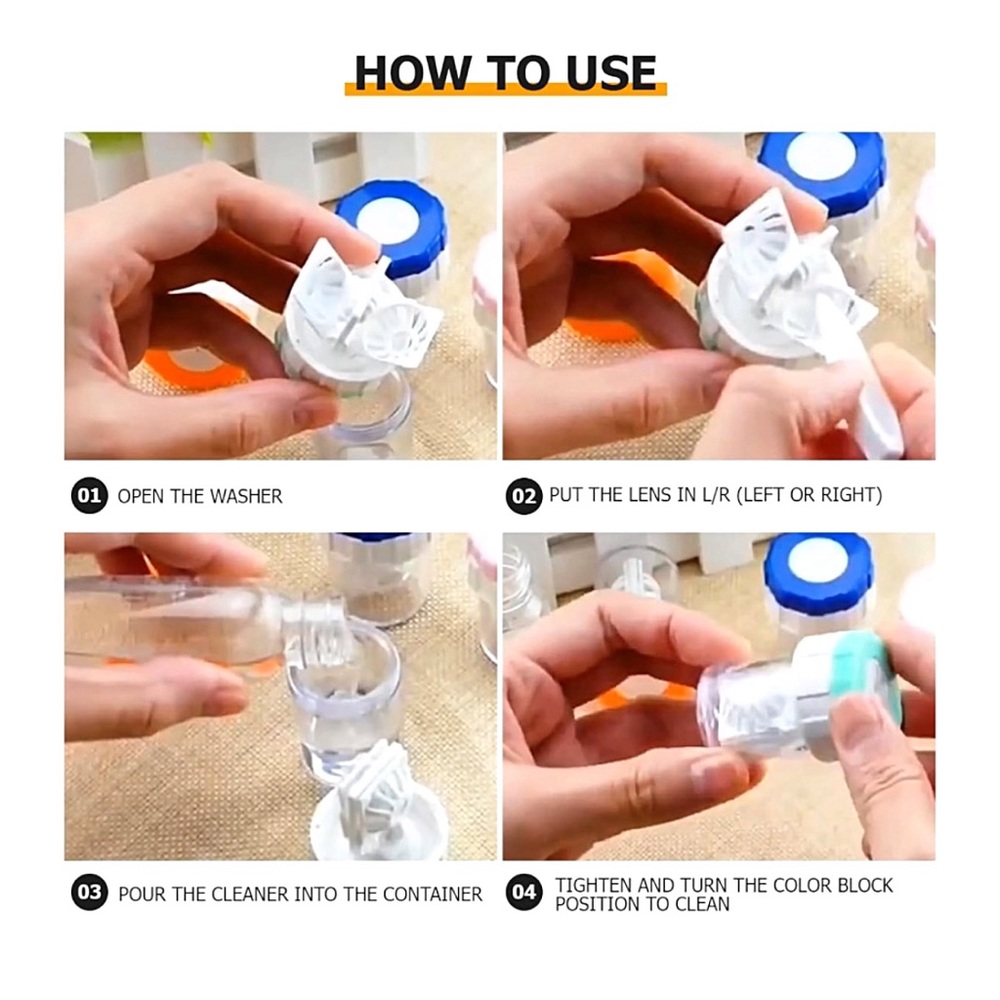 HOW TO USE

01 OPEN THE WASHER

02 PUT THE LENS IN L/R (LEFT OR RIGHT)

03 POUR THE CLEANER INTO THE CONTAINER

04 TIGHTEN AND TURN THE COLOR BLOCK POSITION TO CLEAN